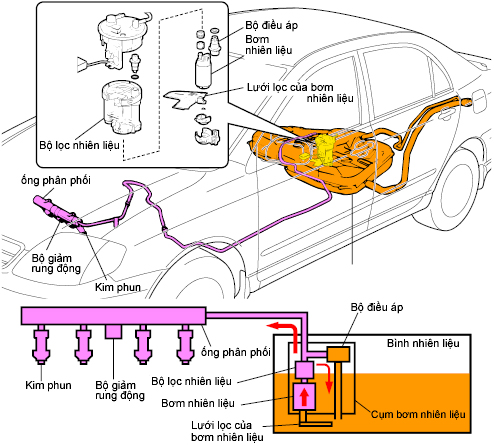 Bộ điều áp
Bơm nhiên liệu
Lưới lọc của bơm nhiên liệu
Bộ lọc nhiên liệu
ống phân phối
Bộ giảm rung động
Kim phun

Bộ điều áp
Bình nhiên liệu
ống phân phối
Kim phun
Bộ giảm rung động
Bộ lọc nhiên liệu
Bơm nhiên liệu
Cụm bơm nhiên liệu
Lưới lọc của bơm nhiên liệu